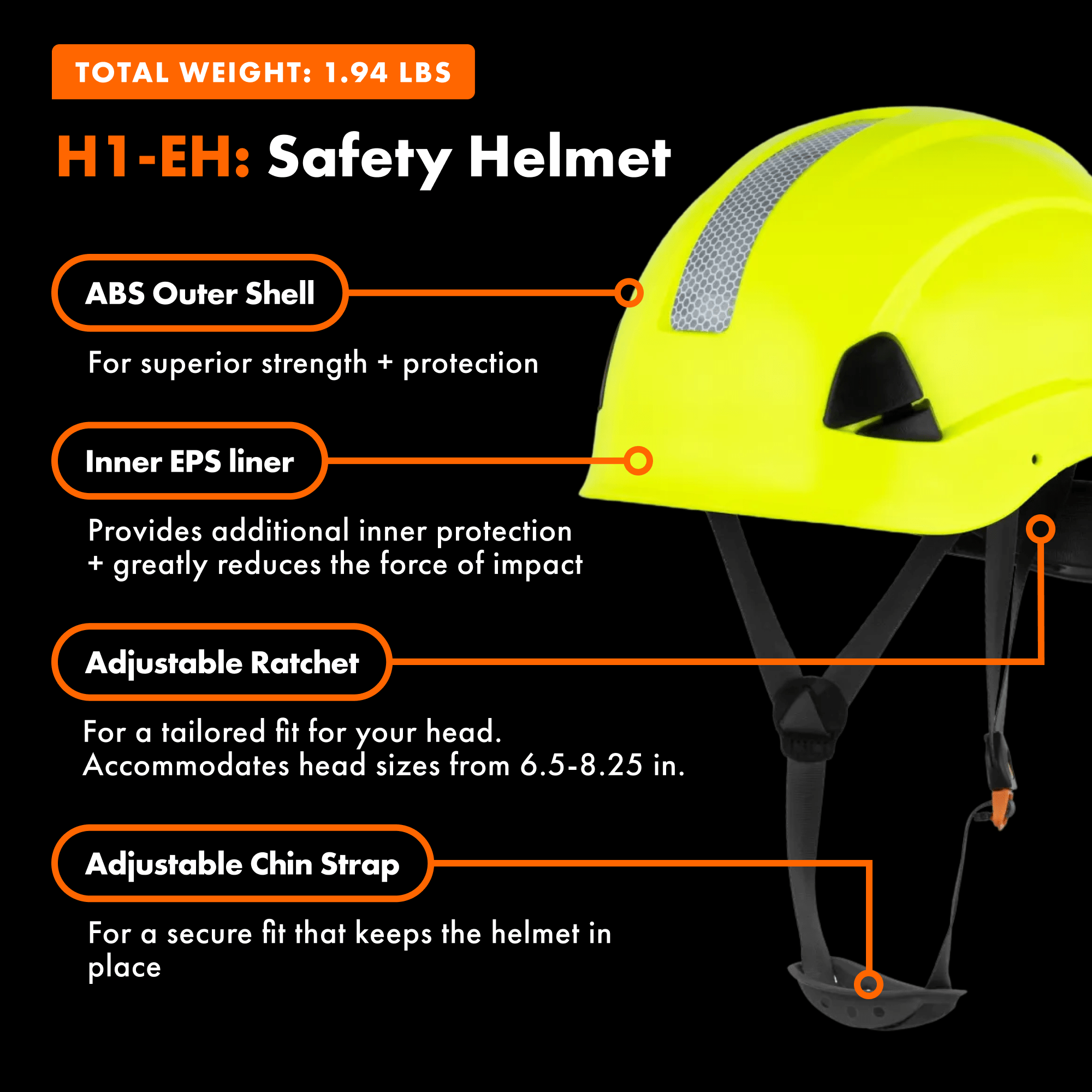 TOTAL WEIGHT: 1.94 LBS

H1-EH: Safety Helmet

ABS Outer Shell

For superior strength + protection

Inner EPS liner

Provides additional inner protection + greatly reduces the force of impact

Adjustable Ratchet

For a tailored fit for your head. Accommodates head sizes from 6.5-8.25 in.

Adjustable Chin Strap

For a secure fit that keeps the helmet in place